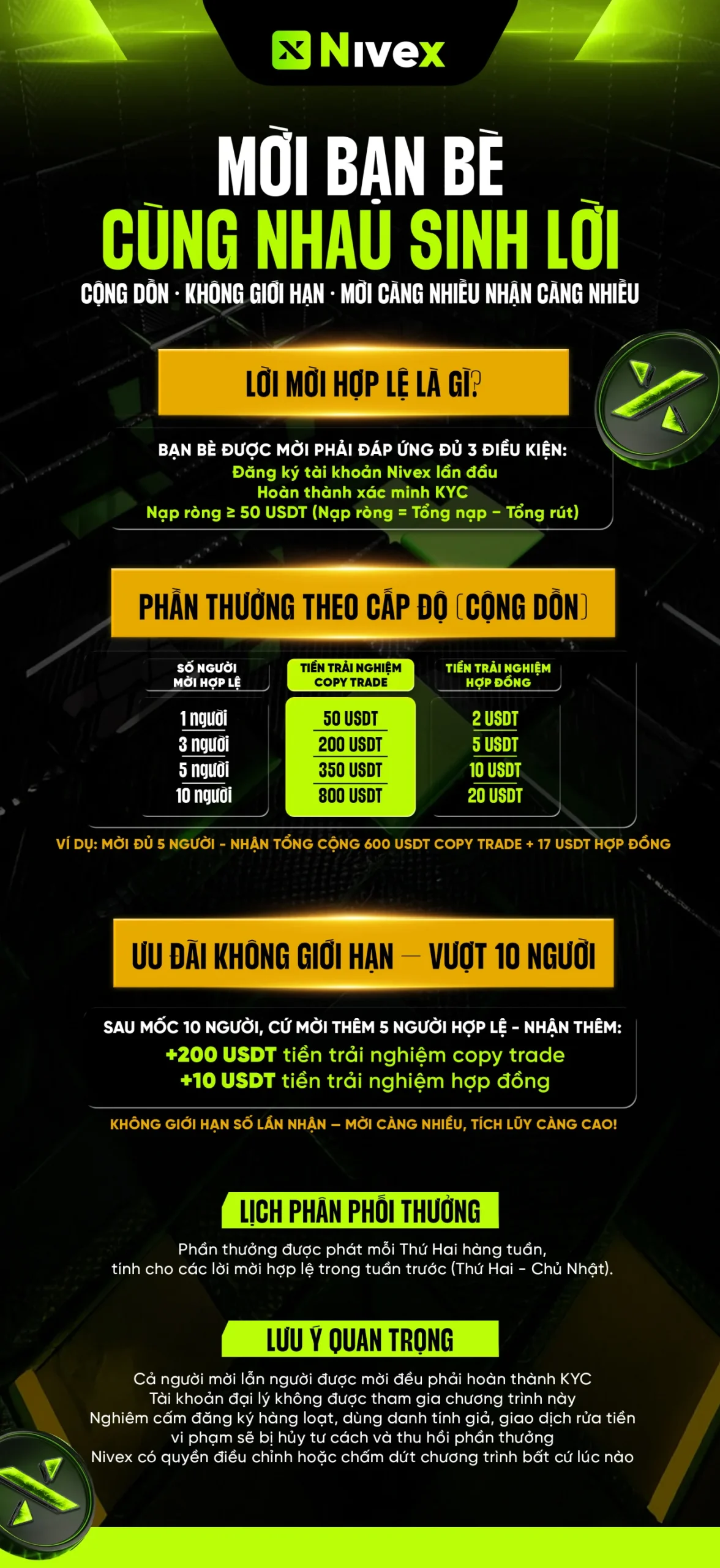 Nivex

MỜI BẠN BÈ
CÙNG NHAU SINH LỜI
CỘNG DỒN · KHÔNG GIỚI HẠN · MỜI CÀNG NHIỀU NHẬN CÀNG NHIỀU

LỜI MỜI HỢP LỆ LÀ GÌ?

BẠN BÈ ĐƯỢC MỜI PHẢI ĐÁP ỨNG ĐỦ 3 ĐIỀU KIỆN:
Đăng ký tài khoản Nivex lần đầu
Hoàn thành xác minh KYC
Nạp ròng ≥ 50 USDT (Nạp ròng = Tổng nạp – Tổng rút)

PHẦN THƯỞNG THEO CẤP ĐỘ (CỘNG DỒN)

| SỐ NGƯỜI MỜI HỢP LỆ | TIỀN TRẢI NGHIỆM COPY TRADE | TIỀN TRẢI NGHIỆM HỢP ĐỒNG |
|---|---|---|
| 1 người | 50 USDT | 2 USDT |
| 3 người | 200 USDT | 5 USDT |
| 5 người | 350 USDT | 10 USDT |
| 10 người | 800 USDT | 20 USDT |

VÍ DỤ: MỜI ĐỦ 5 NGƯỜI - NHẬN TỔNG CỘNG 600 USDT COPY TRADE + 17 USDT HỢP ĐỒNG

ƯU ĐÃI KHÔNG GIỚI HẠN — VƯỢT 10 NGƯỜI

SAU MỐC 10 NGƯỜI, CỨ MỜI THÊM 5 NGƯỜI HỢP LỆ - NHẬN THÊM:
+200 USDT tiền trải nghiệm copy trade
+10 USDT tiền trải nghiệm hợp đồng

KHÔNG GIỚI HẠN SỐ LẦN NHẬN – MỜI CÀNG NHIỀU, TÍCH LŨY CÀNG CAO!

LỊCH PHÂN PHỐI THƯỞNG

Phần thưởng được phát mỗi Thứ Hai hàng tuần, tính cho các lời mời hợp lệ trong tuần trước (Thứ Hai - Chủ Nhật).

LƯU Ý QUAN TRỌNG

Cả người mời lẫn người được mời đều phải hoàn thành KYC
Tài khoản đại lý không được tham gia chương trình này
Nghiêm cấm đăng ký hàng loạt, dùng danh tính giả, giao dịch rửa tiền
vi phạm sẽ bị hủy tư cách và thu hồi phần thưởng
Nivex có quyền điều chỉnh hoặc chấm dứt chương trình bất cứ lúc nào